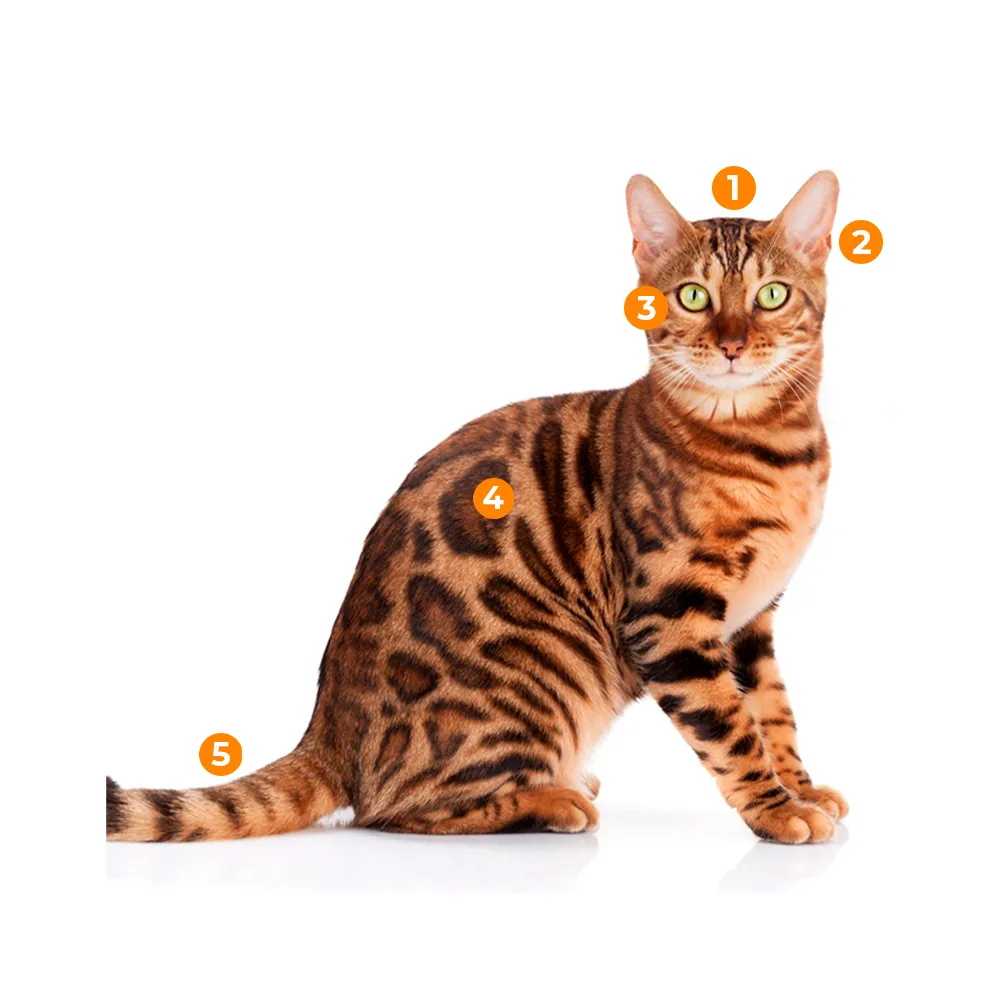 1
2
3
4
5